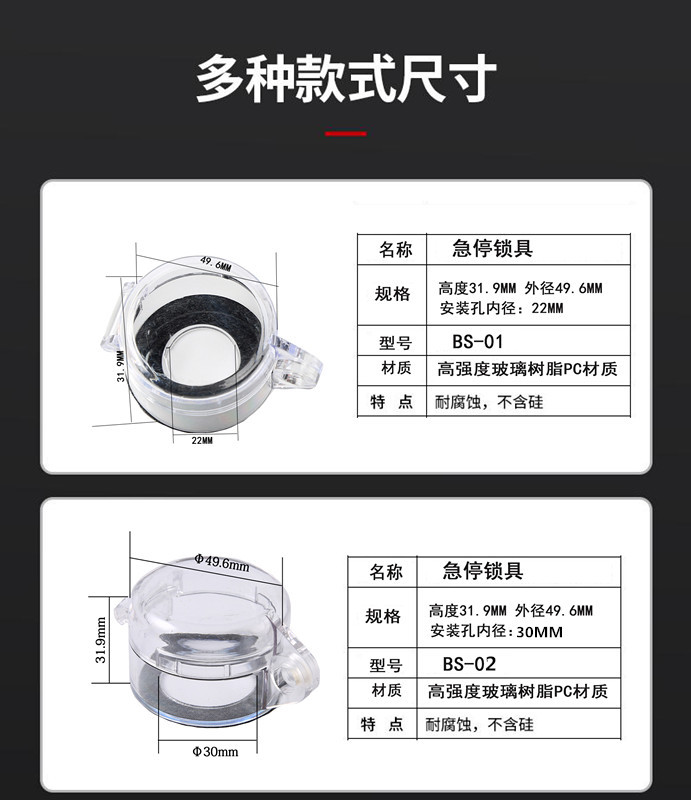 多种款式尺寸

49.6MM
31.9MM
22MM

| 名称 | 急停锁具 |
|---|---|
| 规格 | 高度31.9MM 外径49.6MM 安装孔内径：22MM |
| 型号 | BS-01 |
| 材质 | 高强度玻璃树脂PC材质 |
| 特 点 | 耐腐蚀，不含硅 |

Φ49.6mm
31.9mm
Φ30mm

| 名称 | 急停锁具 |
|---|---|
| 规格 | 高度31.9MM 外径49.6MM 安装孔内径：30MM |
| 型号 | BS-02 |
| 材质 | 高强度玻璃树脂PC材质 |
| 特 点 | 耐腐蚀，不含硅 |